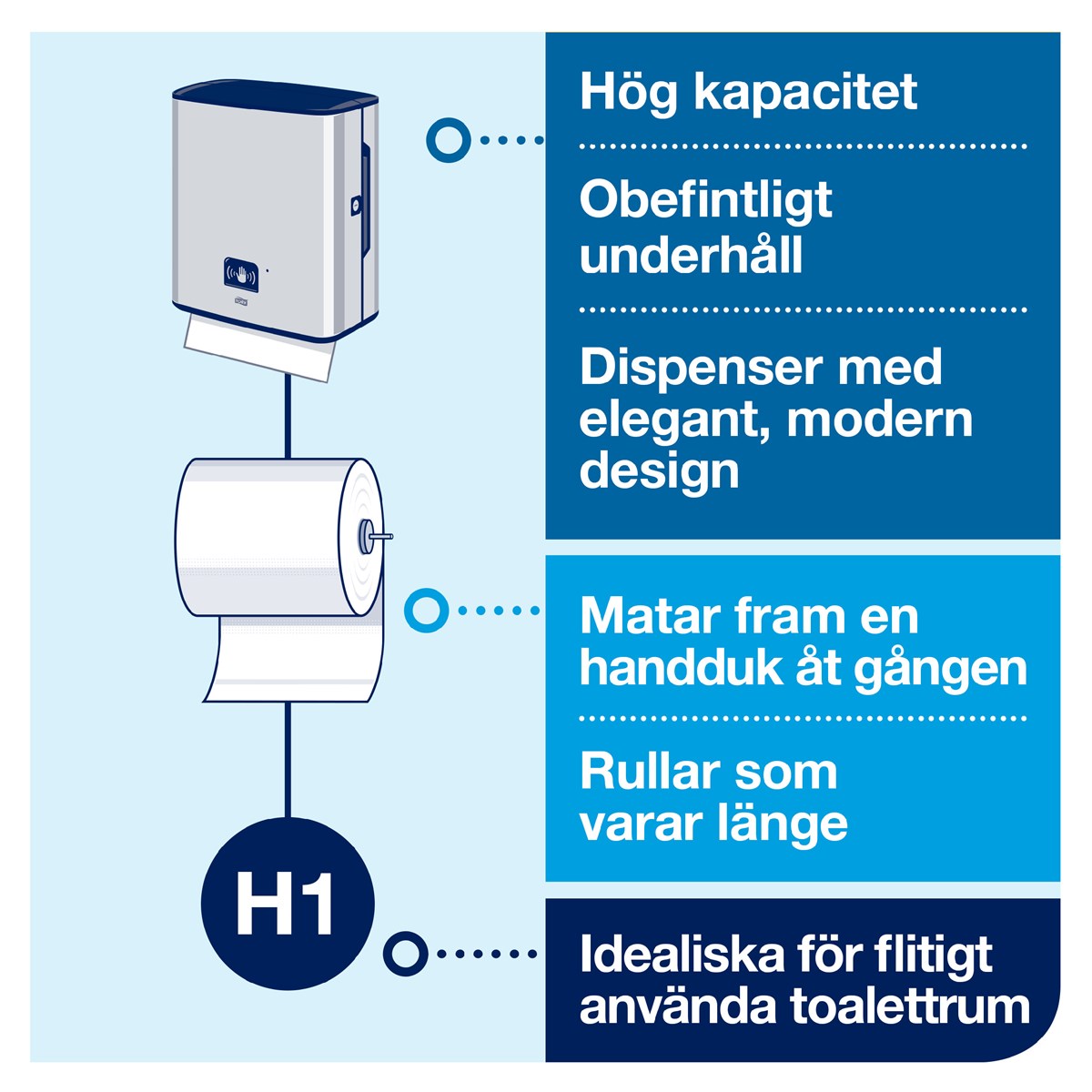 Hög kapacitet

Obefintligt underhåll

Dispenser med elegant, modern design

Matar fram en handduk åt gången

Rullar som varar länge

H1

Idealiska för flitigt använda toalettrum