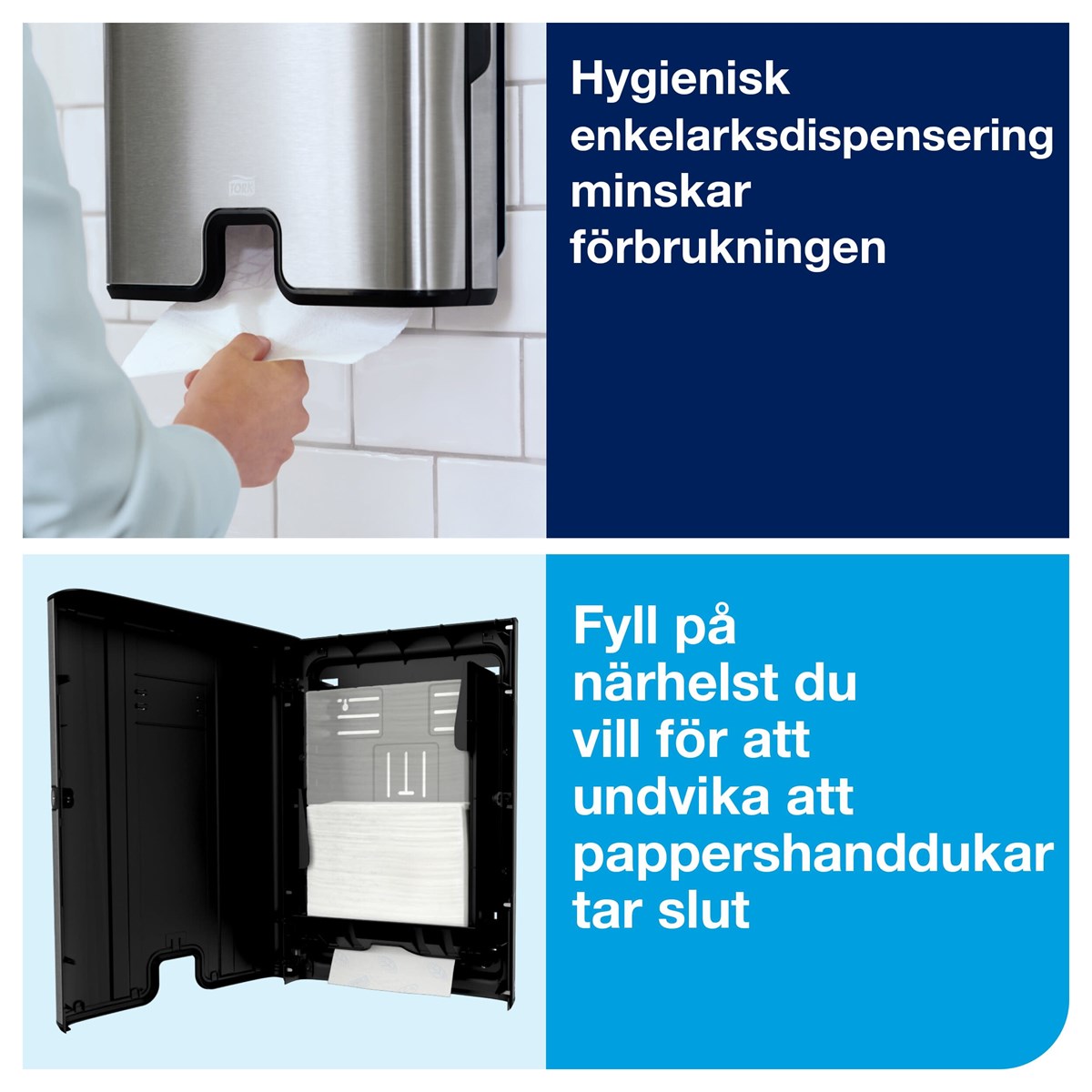 TORK

Hygienisk enkelarksdispensering minskar förbrukningen

Fyll på närhelst du vill för att undvika att pappershanddukar tar slut